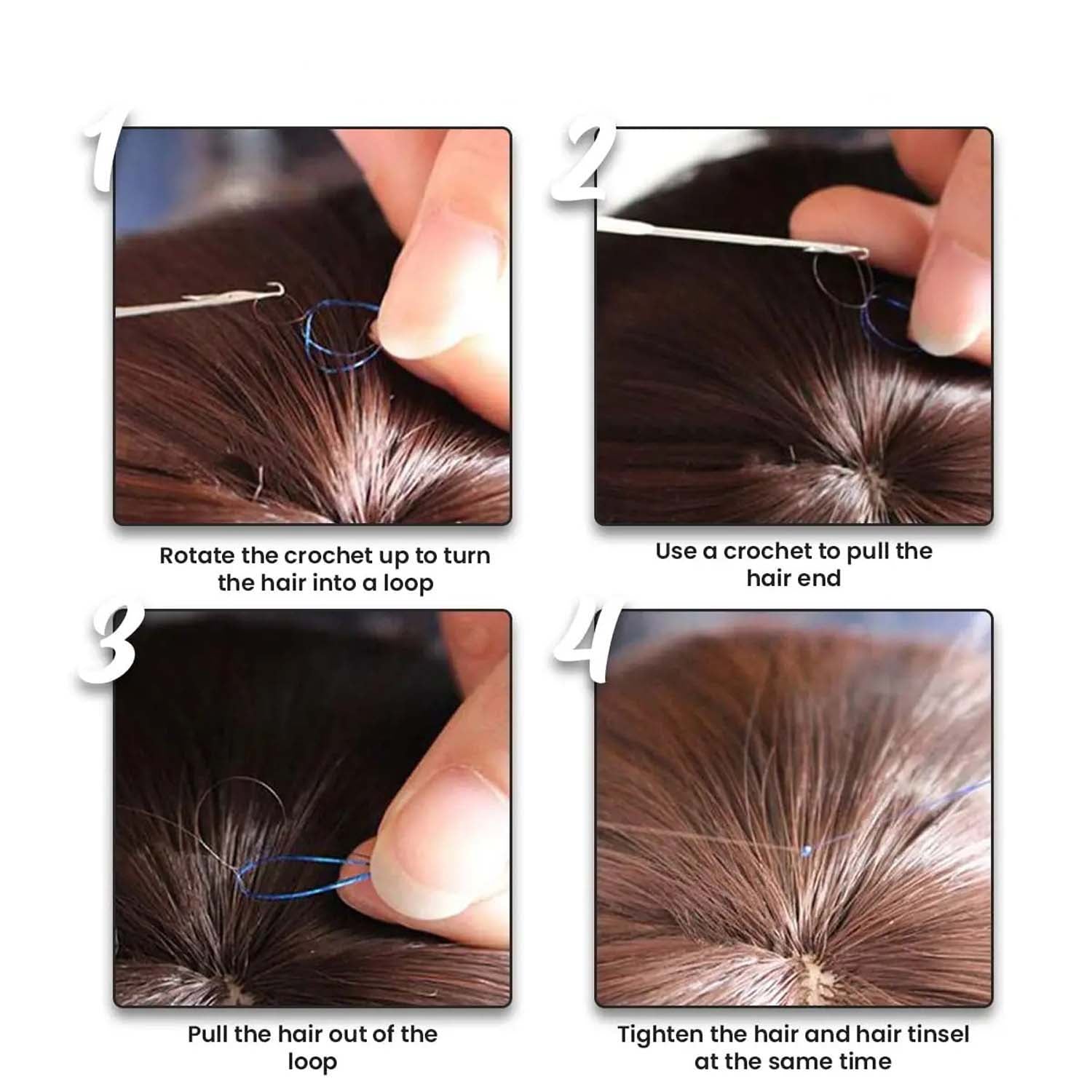 1

Rotate the crochet up to turn the hair into a loop

2

Use a crochet to pull the hair end

3

Pull the hair out of the loop

4

Tighten the hair and hair tinsel at the same time