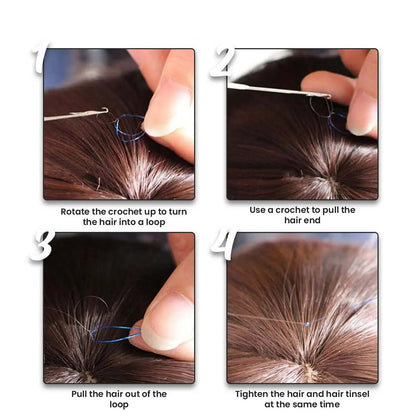 1

Rotate the crochet up to turn the hair into a loop

2

Use a crochet to pull the hair end

3

Pull the hair out of the loop

4

Tighten the hair and hair tinsel at the same time